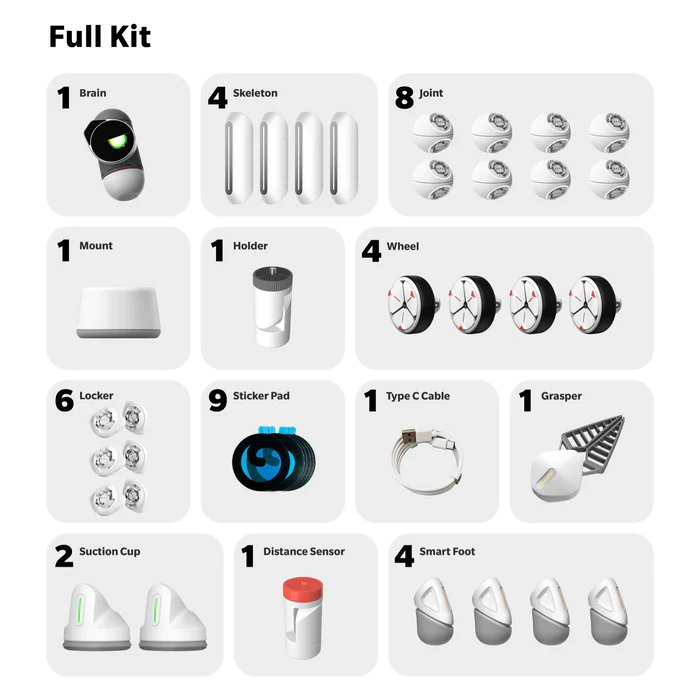 Full Kit

1 Brain

4 Skeleton

8 Joint

1 Mount

1 Holder

4 Wheel

6 Locker

9 Sticker Pad

1 Type C Cable

1 Grasper

2 Suction Cup

1 Distance Sensor

4 Smart Foot