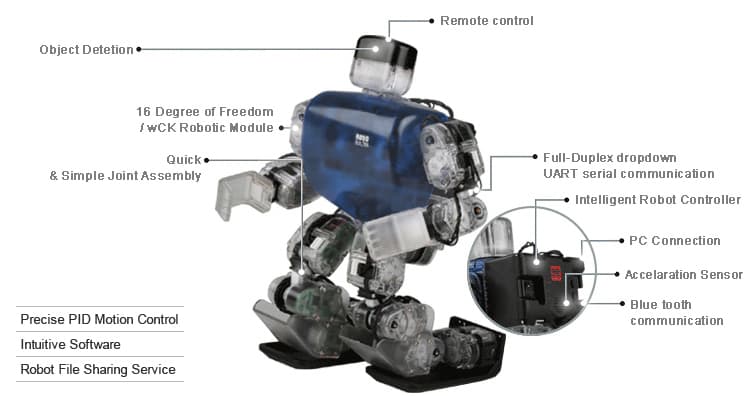 Remote control

Object Detetion

16 Degree of Freedom / wCK Robotic Module

Quick & Simple Joint Assembly

Full-Duplex dropdown UART serial communication

Intelligent Robot Controller

PC Connection

Accelaration Sensor

Blue tooth communication

Precise PID Motion Control

Intuitive Software

Robot File Sharing Service